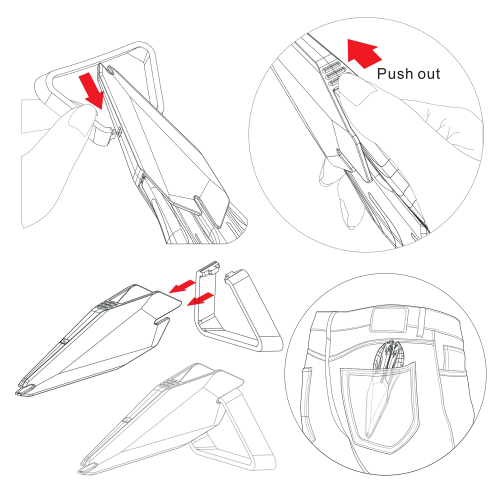 Push out