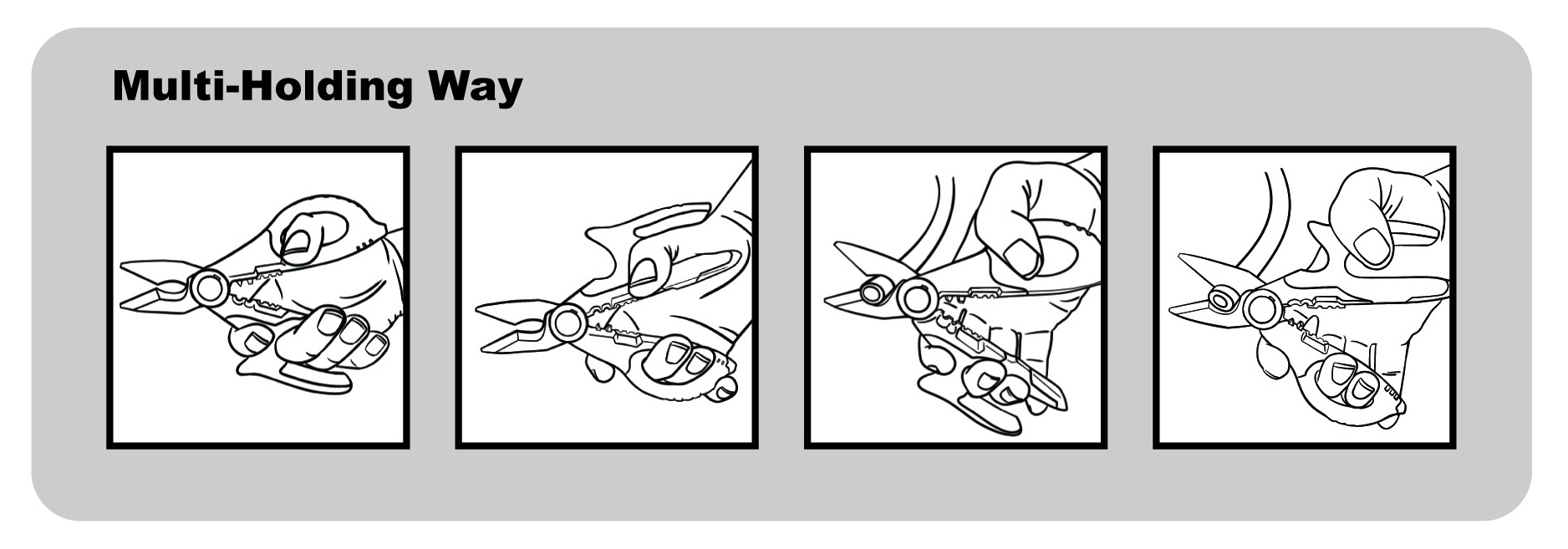 Multi-Holding Way